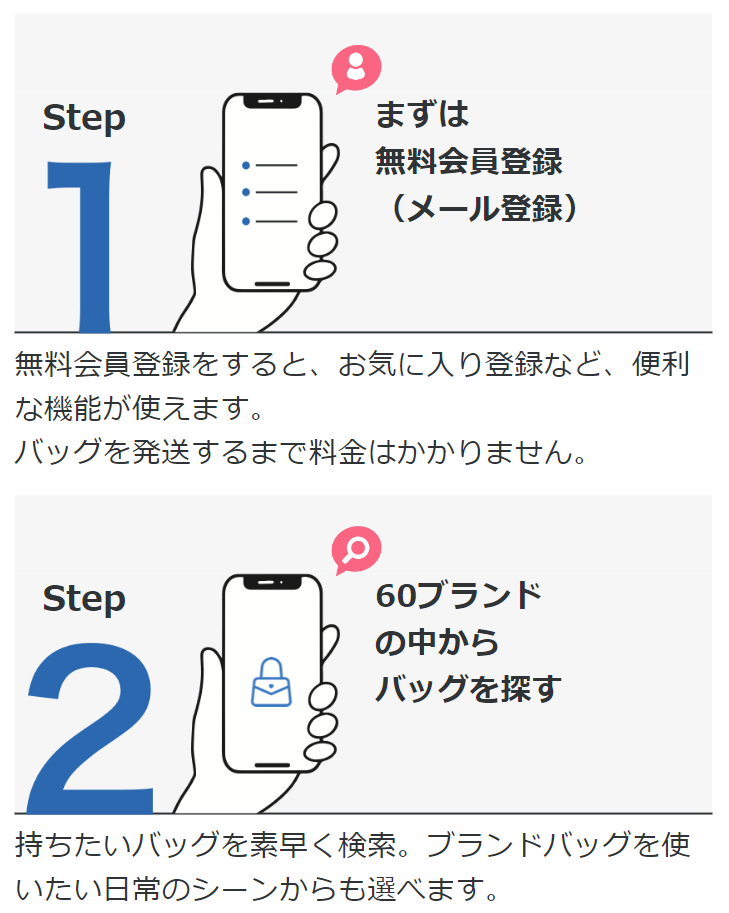 Step
1
まずは
無料会員登録
（メール登録）

無料会員登録をすると、お気に入り登録など、便利な機能が使えます。
バッグを発送するまで料金はかかりません。

Step
2
60ブランド
の中から
バッグを探す

持ちたいバッグを素早く検索。ブランドバッグを使いたい日常のシーンからも選べます。